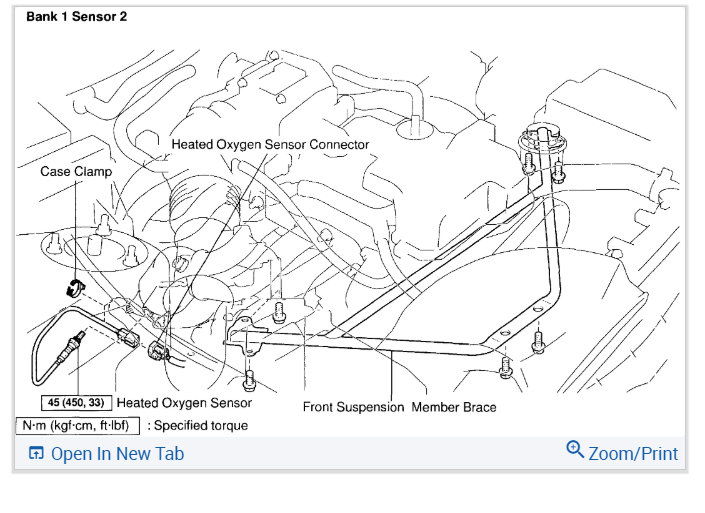 Bank 1 Sensor 2

Heated Oxygen Sensor Connector

Case Clamp

45 (450, 33) Heated Oxygen Sensor

Front Suspension Member Brace

N·m (kgf·cm, ft·lbf) : Specified torque

Open In New Tab

Zoom/Print