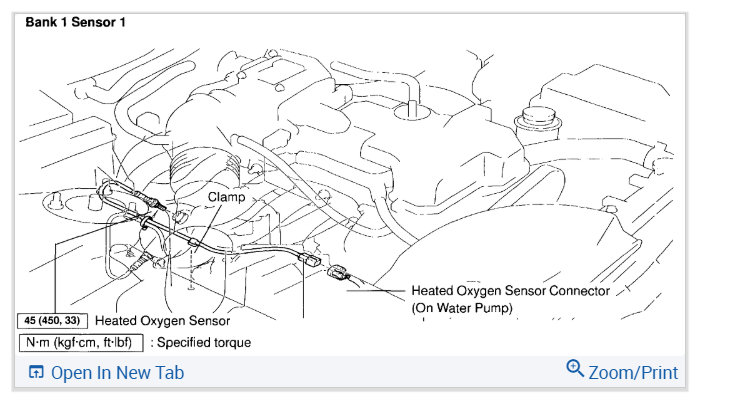 Bank 1 Sensor 1

Clamp

Heated Oxygen Sensor Connector (On Water Pump)

45 (450, 33) Heated Oxygen Sensor

N·m (kgf·cm, ft·lbf) : Specified torque

Open In New Tab

Zoom/Print