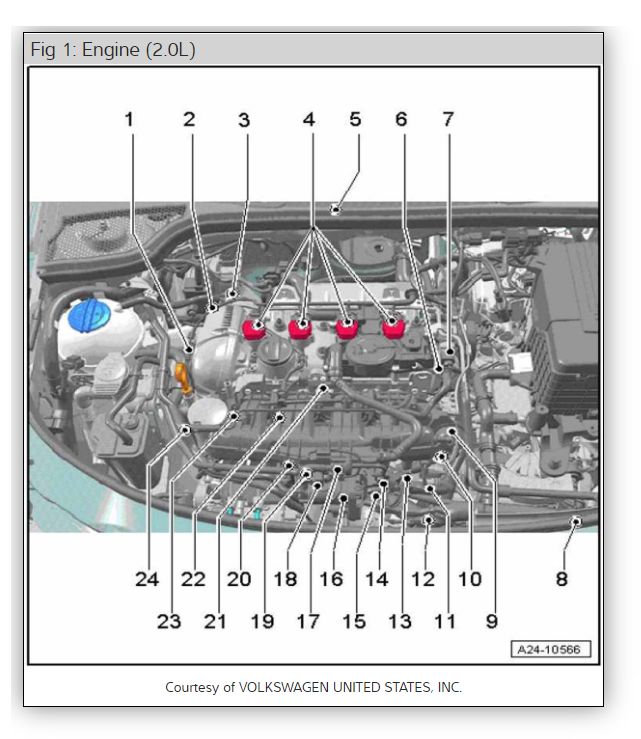 Fig 1: Engine (2.0L)

1 2 3 4 5 6 7

24 22 20 18 16 14 12 10 8

23 21 19 17 15 13 11 9

A24-10566

Courtesy of VOLKSWAGEN UNITED STATES, INC.