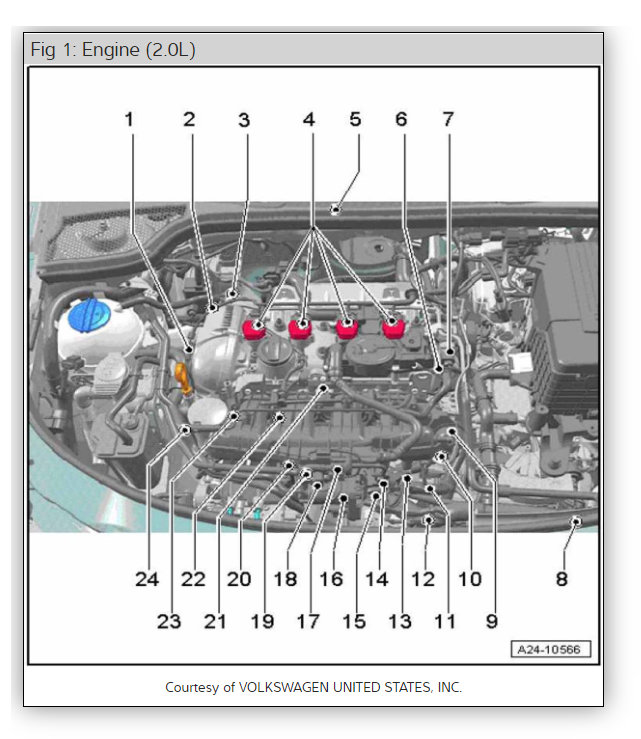 Fig 1: Engine (2.0L)

1 2 3 4 5 6 7

24 22 20 18 16 14 12 10 8

23 21 19 17 15 13 11 9

A24-10566

Courtesy of VOLKSWAGEN UNITED STATES, INC.