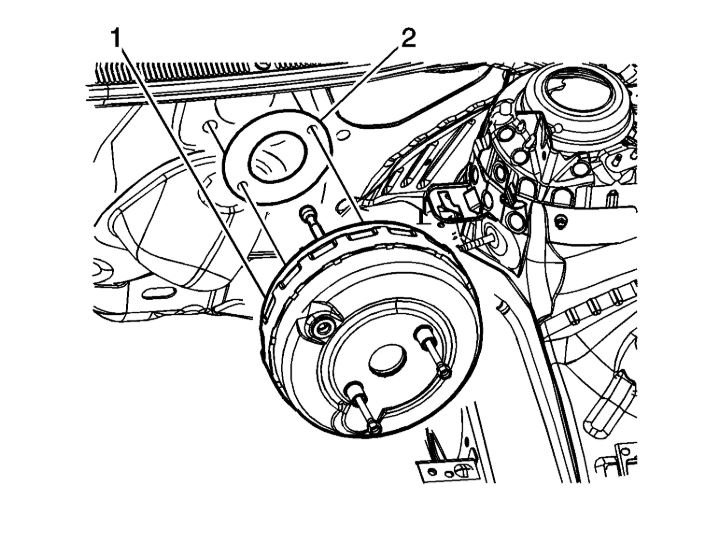 1
2