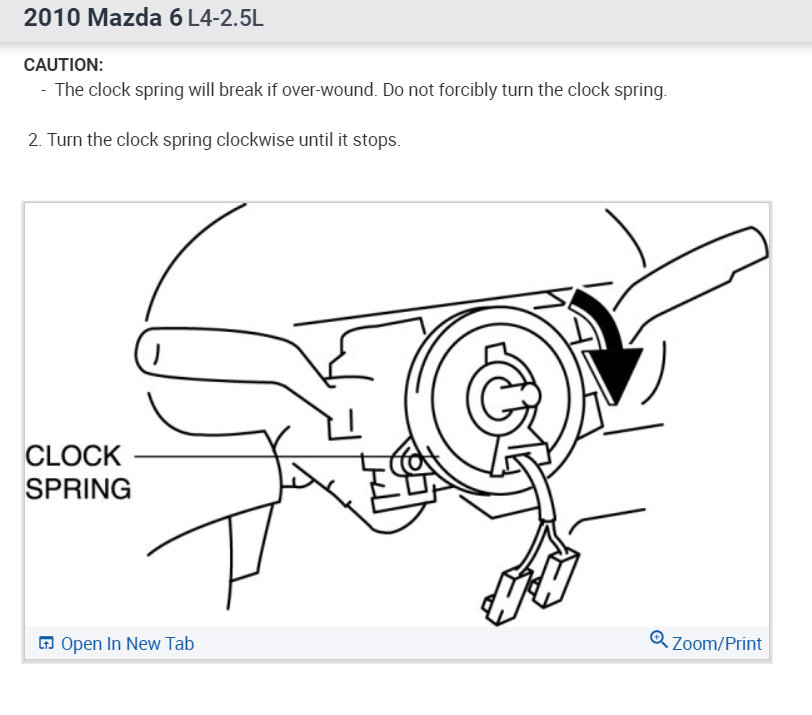 2010 Mazda 6 L4-2.5L

CAUTION:
- The clock spring will break if over-wound. Do not forcibly turn the clock spring.

2. Turn the clock spring clockwise until it stops.

CLOCK SPRING

Open In New Tab

Zoom/Print