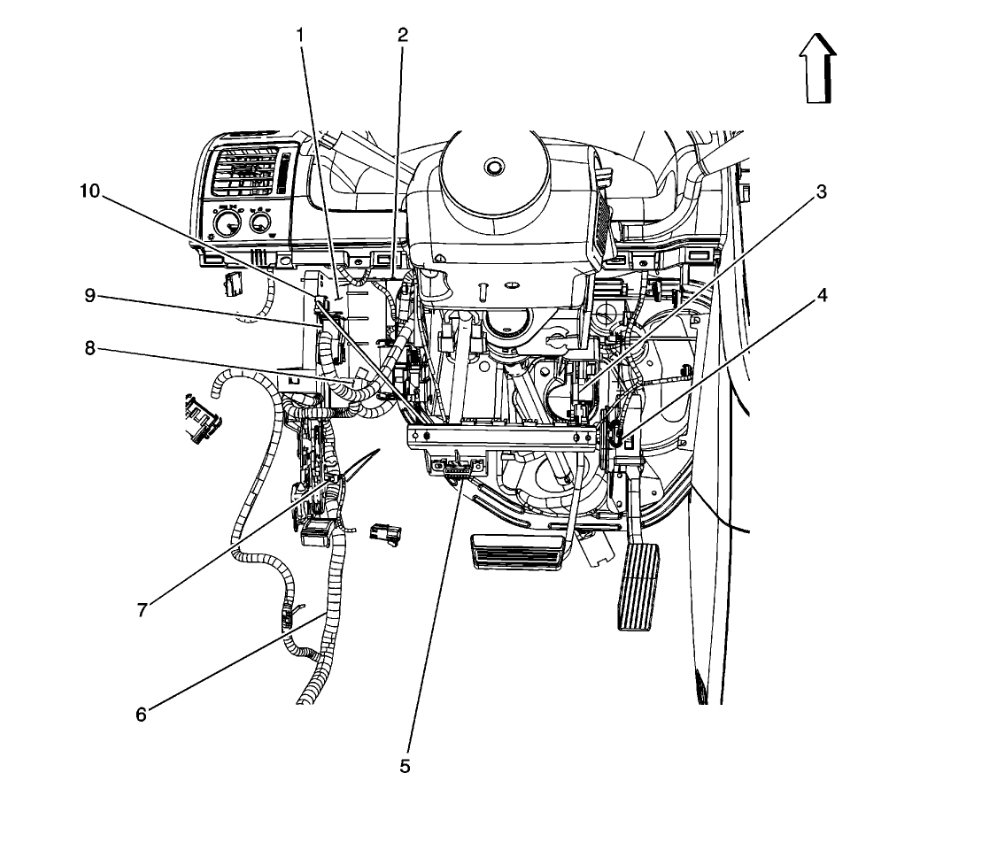 1
2
10
3
9
4
8
7
6
5