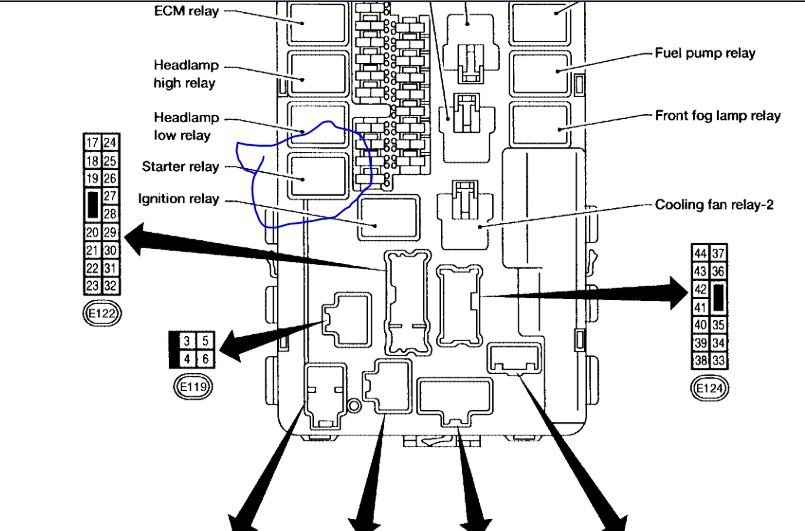 ECM relay

Headlamp high relay

Headlamp low relay

Starter relay

Ignition relay

Fuel pump relay

Front fog lamp relay

Cooling fan relay-2

| 17 | 24 |
|---|---|
| 18 | 25 |
| 19 | 26 |
| | 27 |
| | 28 |
| 20 | 29 |
| 21 | 30 |
| 22 | 31 |
| 23 | 32 |

E122

| 3 | 5 |
|---|---|
| 4 | 6 |

E119

| 44 | 37 |
|---|---|
| 43 | 36 |
| 42 | |
| 41 | |
| 40 | 35 |
| 39 | 34 |
| 38 | 33 |

E124