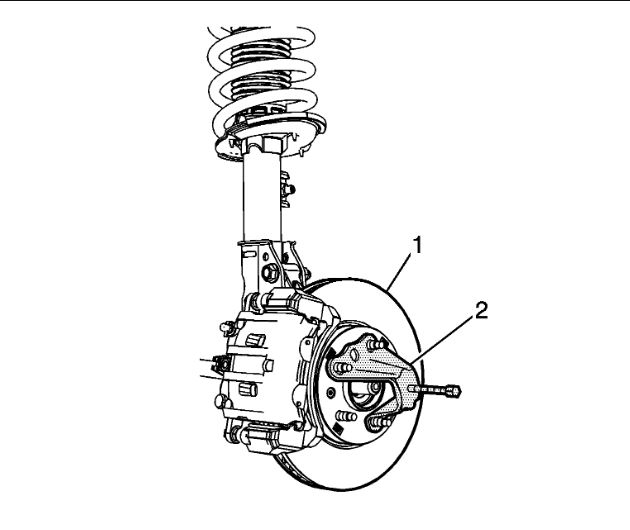 1
2