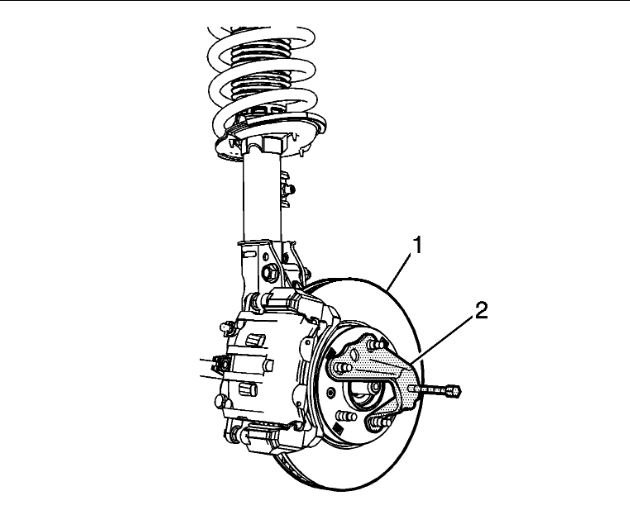 1
2