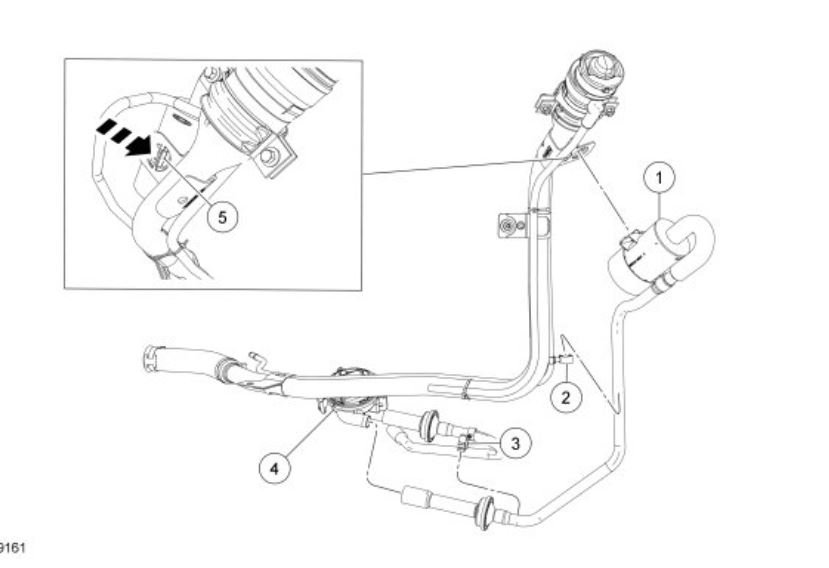 5
1
2
3
4
9161