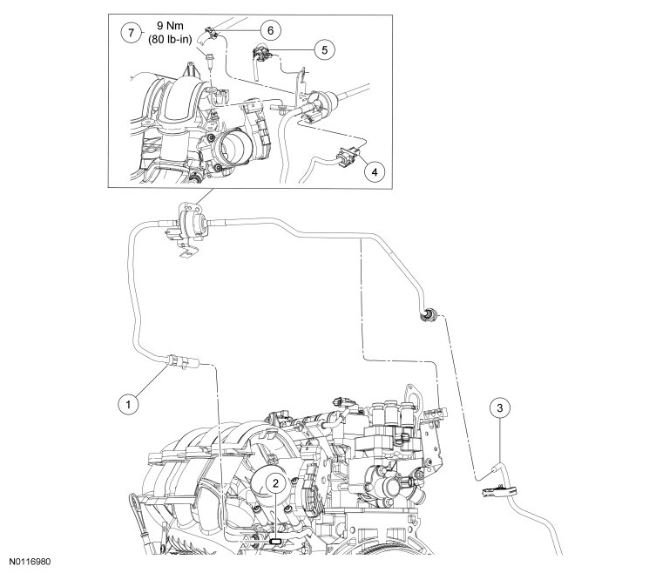 7
9 Nm
(80 lb-in)
6
5
4
1
2
3
N0116980