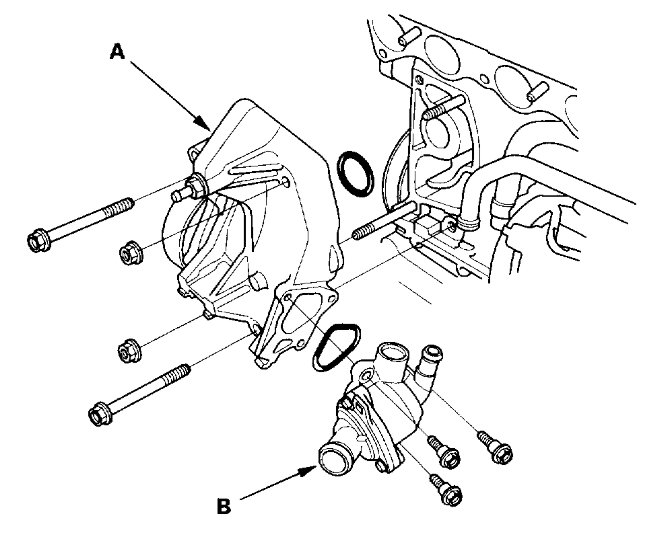 A

B