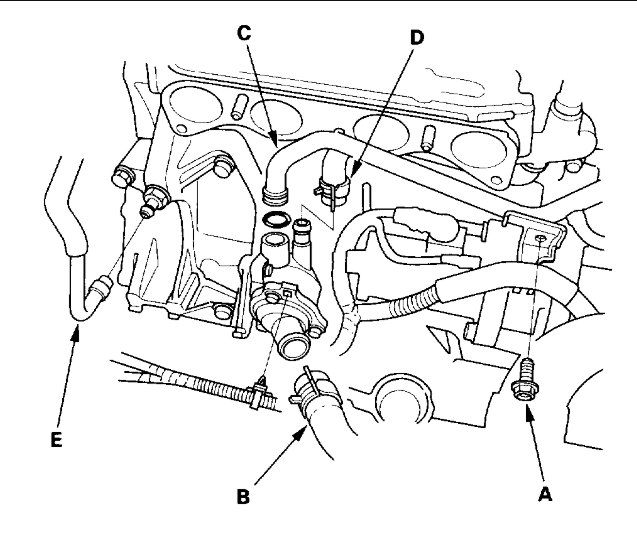 C
D
E
B
A