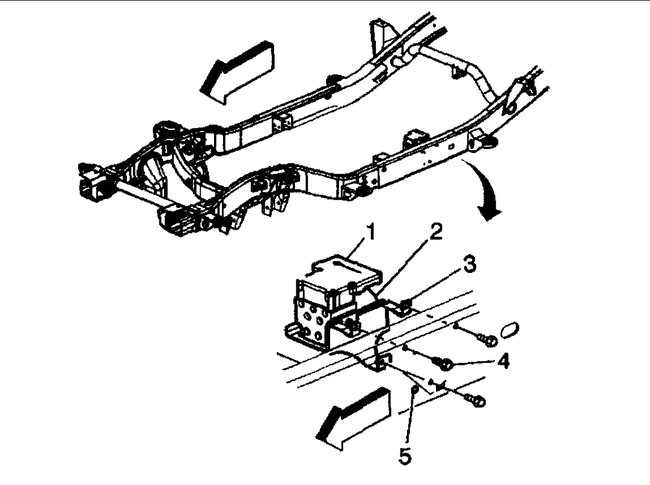 1
2
3
4
5