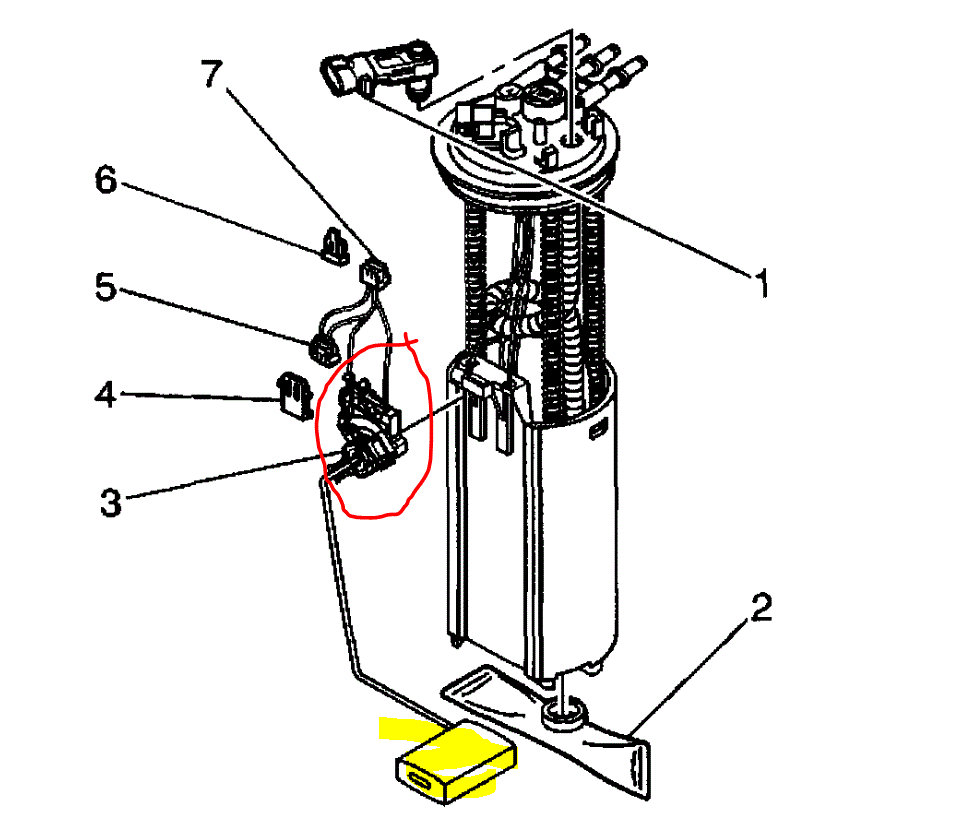 7
6
5
4
3
1
2