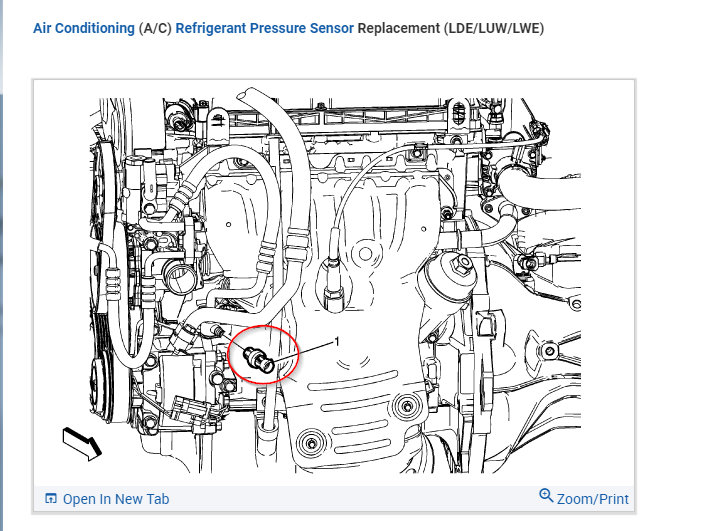 Air Conditioning (A/C) Refrigerant Pressure Sensor Replacement (LDE/LUW/LWE)

1

Open In New Tab

Zoom/Print