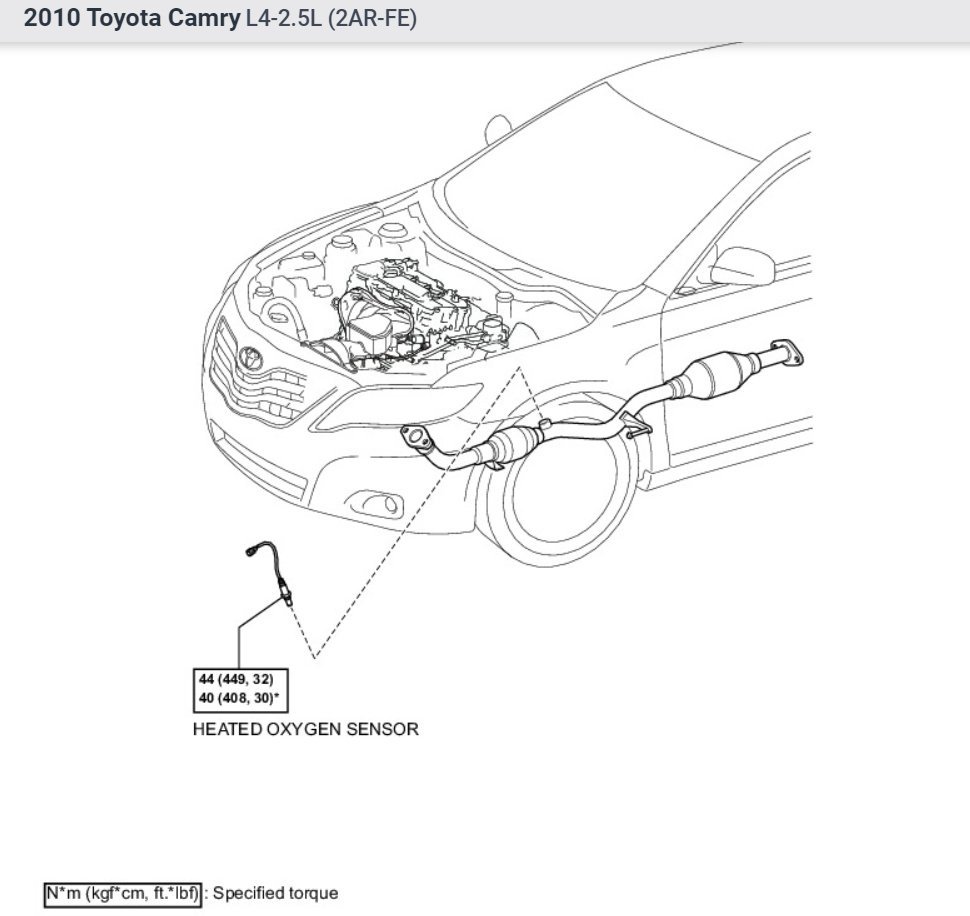 2010 Toyota Camry L4-2.5L (2AR-FE)

44 (449, 32)
40 (408, 30)*

HEATED OXYGEN SENSOR

N*m (kgf*cm, ft.*lbf) : Specified torque