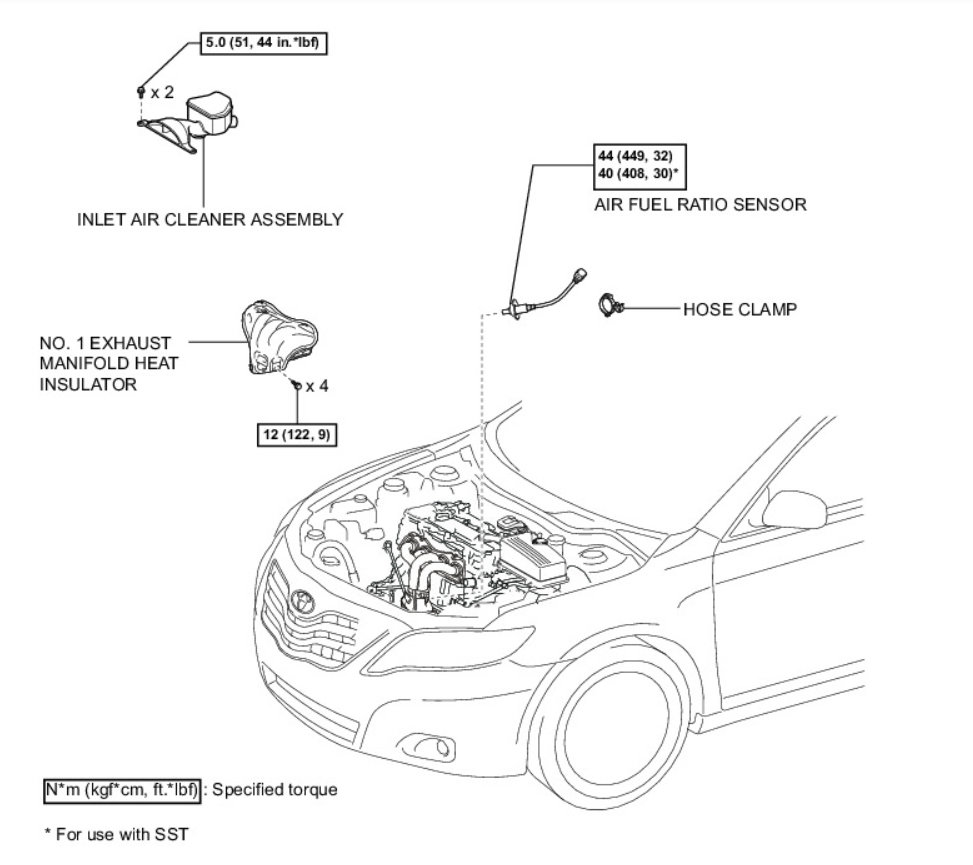 5.0 (51, 44 in.*lbf)

x 2

INLET AIR CLEANER ASSEMBLY

44 (449, 32)
40 (408, 30)*

AIR FUEL RATIO SENSOR

HOSE CLAMP

NO. 1 EXHAUST MANIFOLD HEAT INSULATOR

x 4

12 (122, 9)

N*m (kgf*cm, ft.*lbf) : Specified torque

* For use with SST