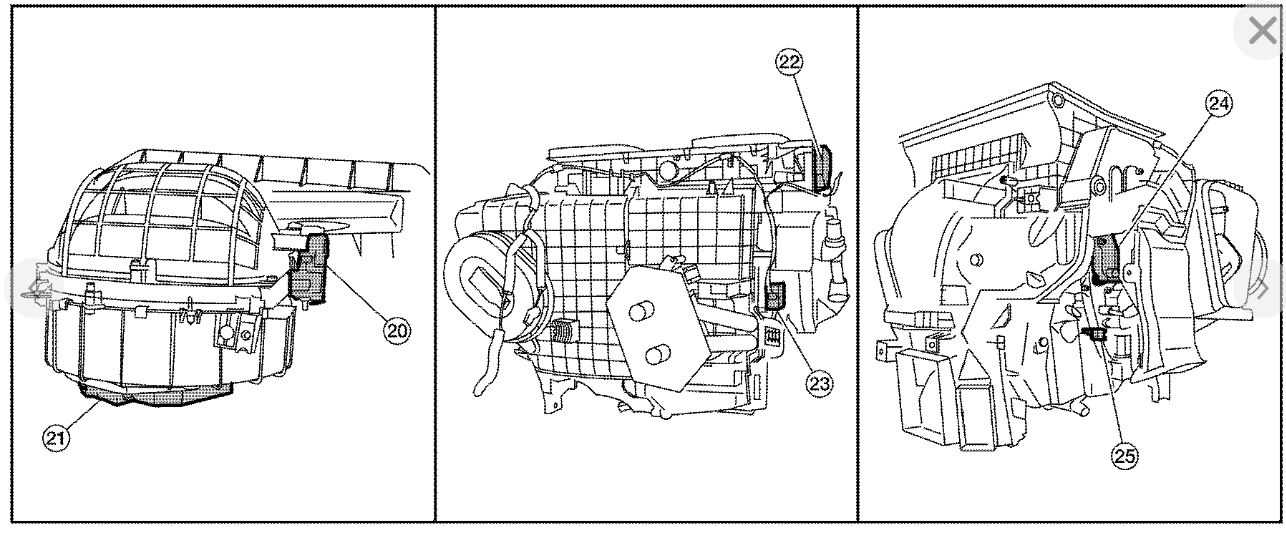 20
21
22
23
24
25