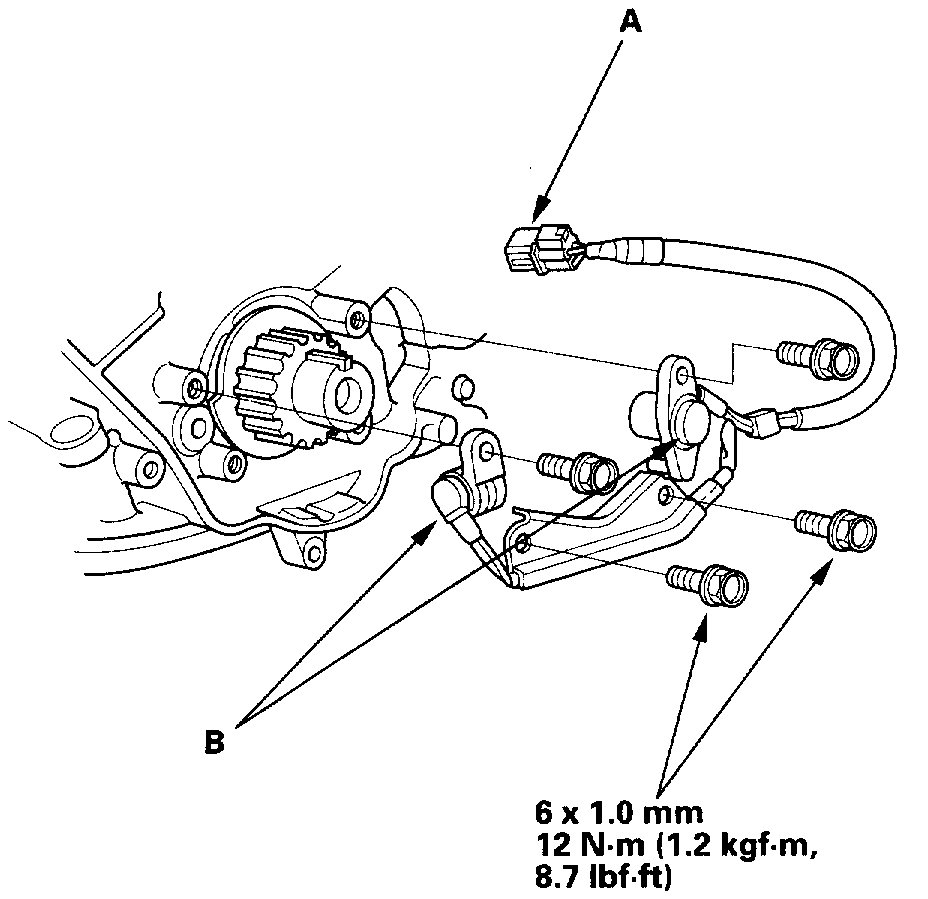 A

B

6 x 1.0 mm
12 N·m (1.2 kgf·m, 8.7 lbf·ft)