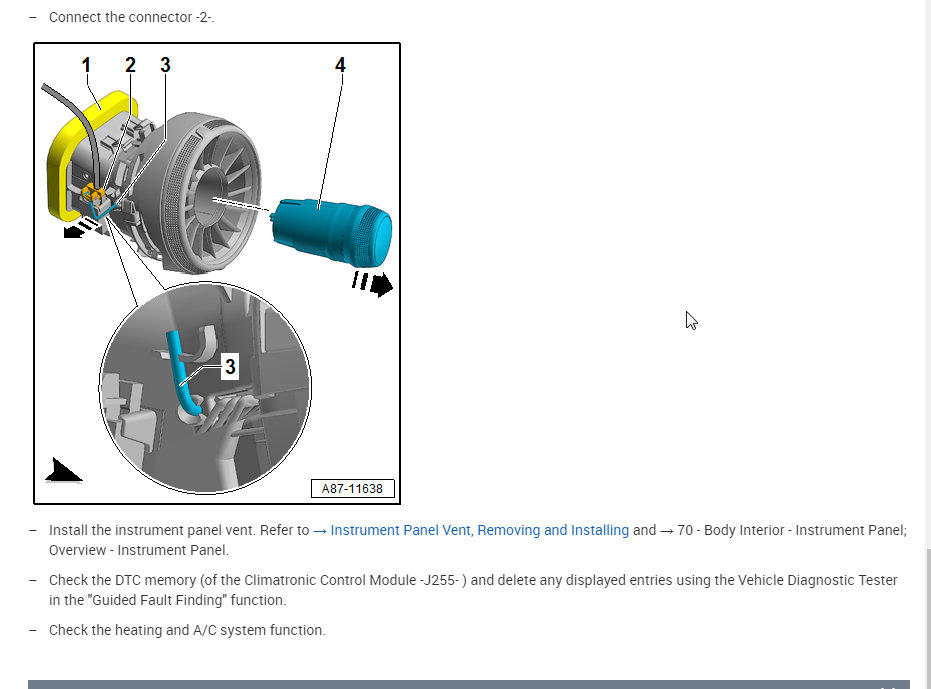 – Connect the connector -2-.

1 2 3 4

3

A87-11638

– Install the instrument panel vent. Refer to → Instrument Panel Vent, Removing and Installing and → 70 - Body Interior - Instrument Panel; Overview - Instrument Panel.

– Check the DTC memory (of the Climatronic Control Module -J255- ) and delete any displayed entries using the Vehicle Diagnostic Tester in the "Guided Fault Finding" function.

– Check the heating and A/C system function.