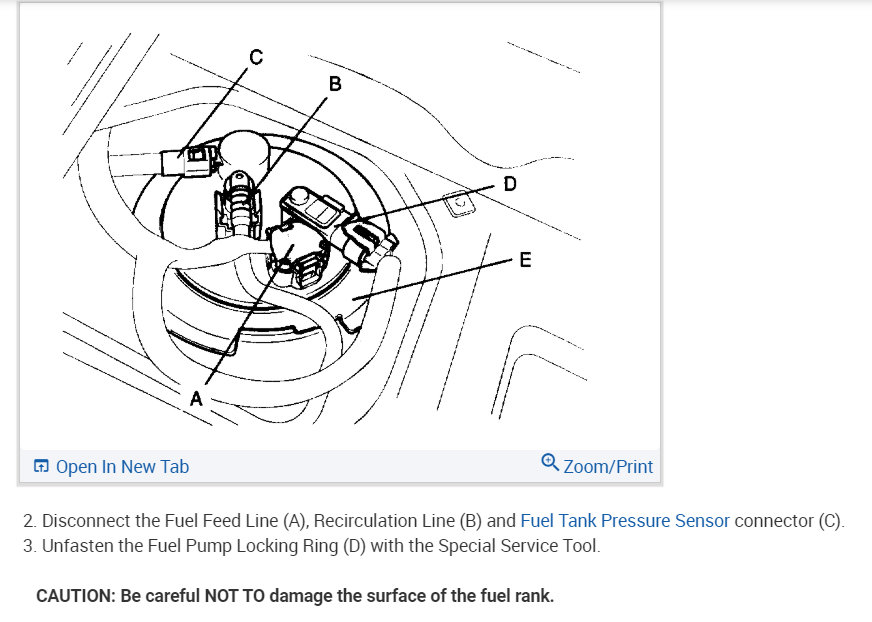 C
B
D
E
A

Open In New Tab
Zoom/Print

2. Disconnect the Fuel Feed Line (A), Recirculation Line (B) and Fuel Tank Pressure Sensor connector (C).
3. Unfasten the Fuel Pump Locking Ring (D) with the Special Service Tool.

CAUTION: Be careful NOT TO damage the surface of the fuel rank.