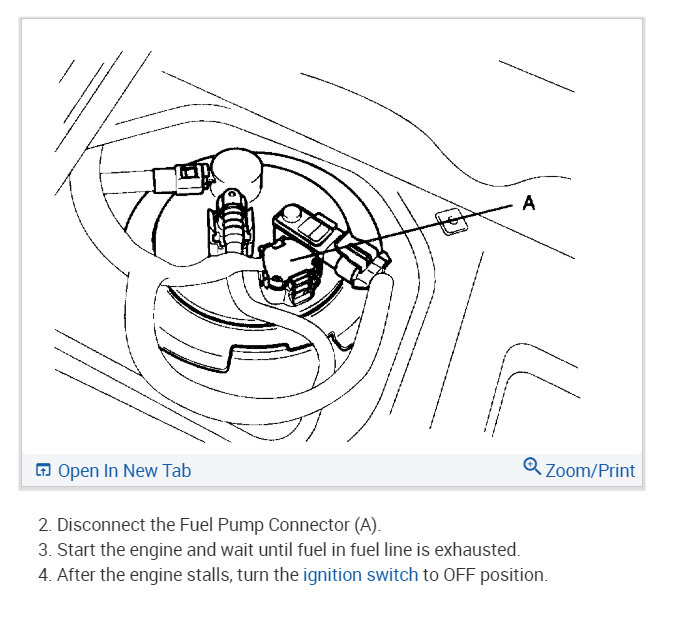 A

Open In New Tab

Zoom/Print

2. Disconnect the Fuel Pump Connector (A).
3. Start the engine and wait until fuel in fuel line is exhausted.
4. After the engine stalls, turn the ignition switch to OFF position.