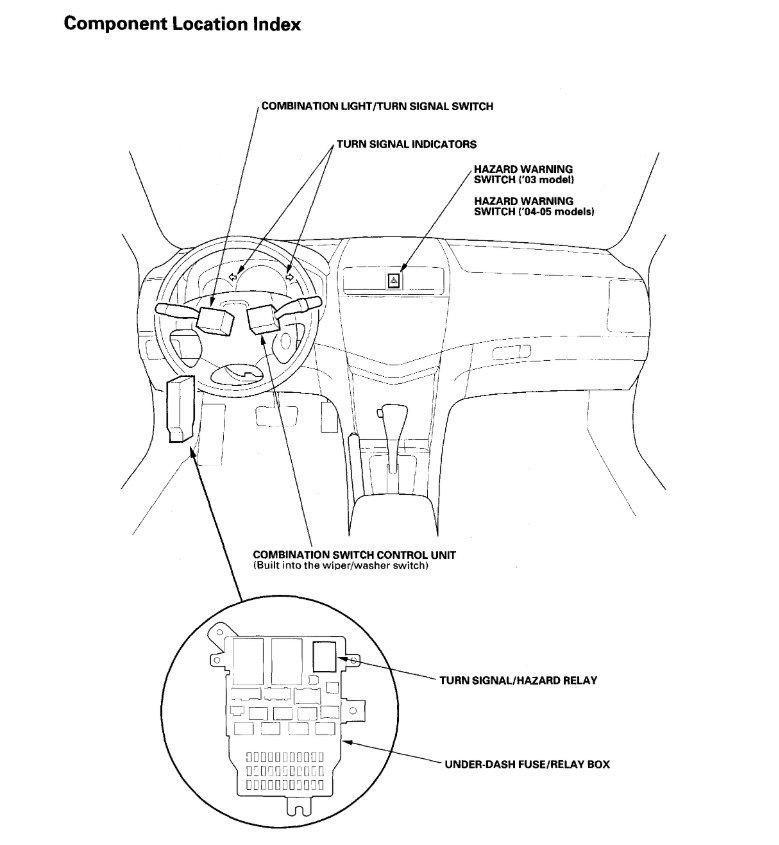 Component Location Index

COMBINATION LIGHT/TURN SIGNAL SWITCH

TURN SIGNAL INDICATORS

HAZARD WARNING SWITCH ('03 model)

HAZARD WARNING SWITCH ('04-05 models)

COMBINATION SWITCH CONTROL UNIT
(Built into the wiper/washer switch)

TURN SIGNAL/HAZARD RELAY

UNDER-DASH FUSE/RELAY BOX