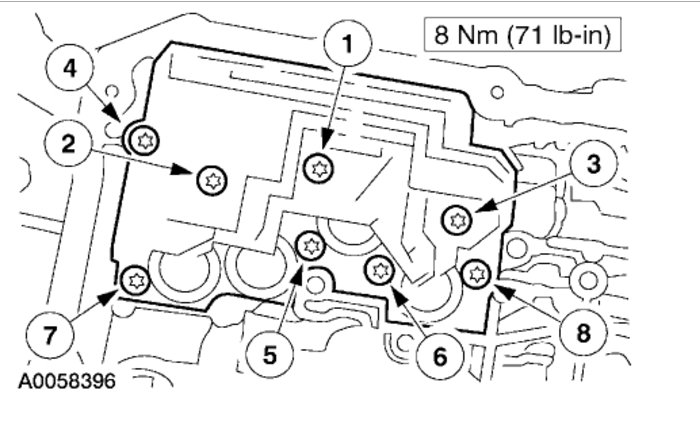 8 Nm (71 lb-in)

1

4

2

3

7

5

6

8

A0058396