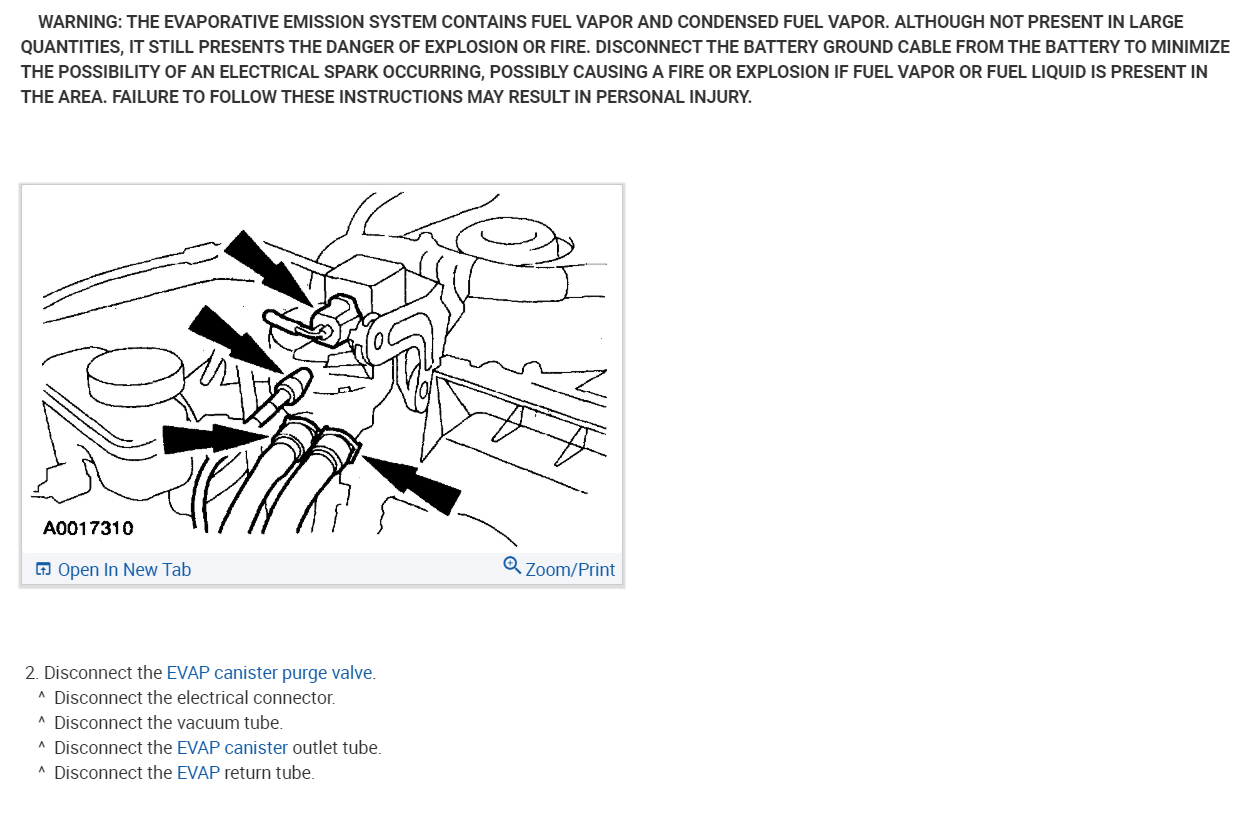 WARNING: THE EVAPORATIVE EMISSION SYSTEM CONTAINS FUEL VAPOR AND CONDENSED FUEL VAPOR. ALTHOUGH NOT PRESENT IN LARGE QUANTITIES, IT STILL PRESENTS THE DANGER OF EXPLOSION OR FIRE. DISCONNECT THE BATTERY GROUND CABLE FROM THE BATTERY TO MINIMIZE THE POSSIBILITY OF AN ELECTRICAL SPARK OCCURRING, POSSIBLY CAUSING A FIRE OR EXPLOSION IF FUEL VAPOR OR FUEL LIQUID IS PRESENT IN THE AREA. FAILURE TO FOLLOW THESE INSTRUCTIONS MAY RESULT IN PERSONAL INJURY.

A0017310

Open In New Tab

Zoom/Print

2. Disconnect the EVAP canister purge valve.
^ Disconnect the electrical connector.
^ Disconnect the vacuum tube.
^ Disconnect the EVAP canister outlet tube.
^ Disconnect the EVAP return tube.