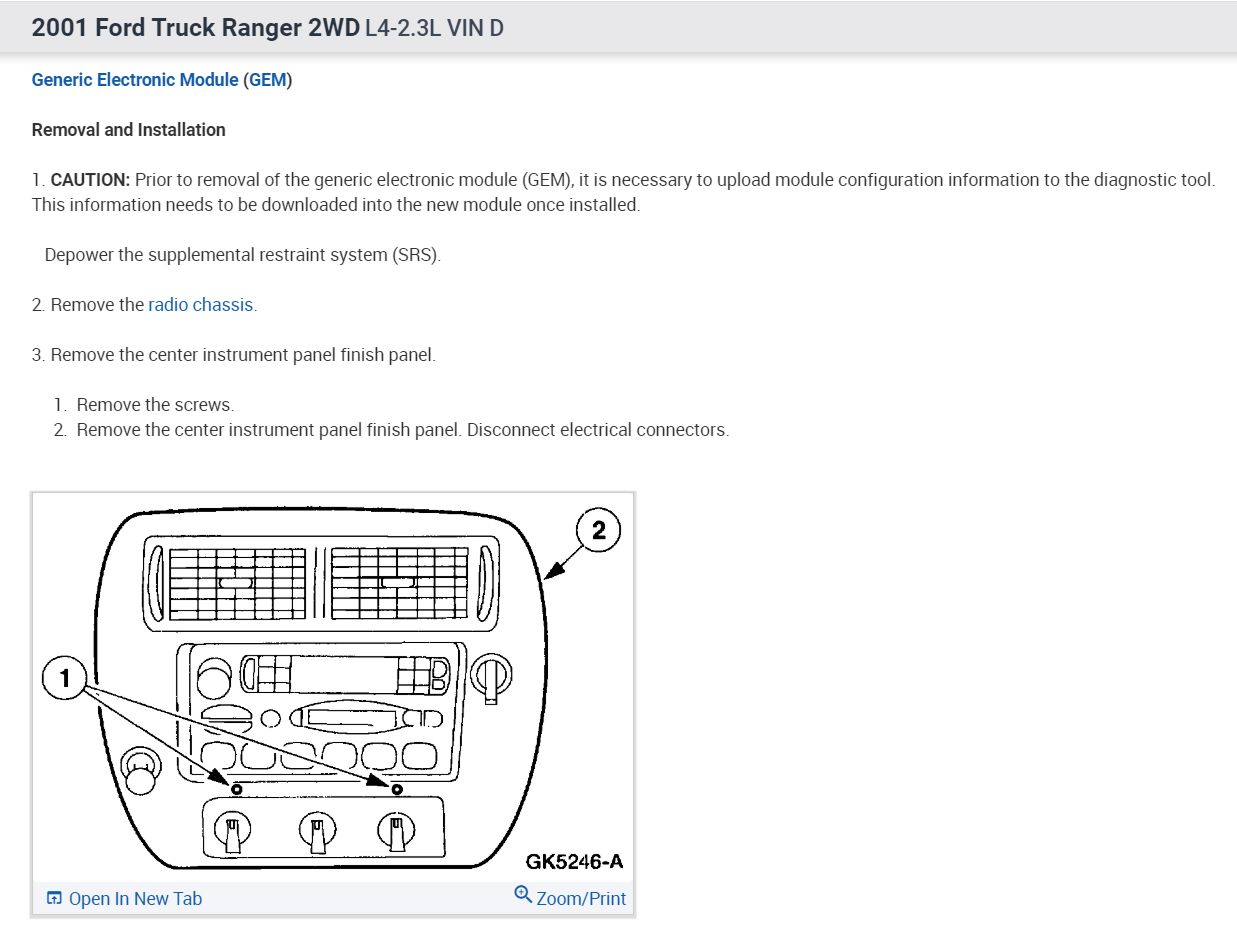 2001 Ford Truck Ranger 2WD L4-2.3L VIN D

Generic Electronic Module (GEM)

Removal and Installation

1. CAUTION: Prior to removal of the generic electronic module (GEM), it is necessary to upload module configuration information to the diagnostic tool. This information needs to be downloaded into the new module once installed.

Depower the supplemental restraint system (SRS).

2. Remove the radio chassis.

3. Remove the center instrument panel finish panel.

1. Remove the screws.
2. Remove the center instrument panel finish panel. Disconnect electrical connectors.

2

1

GK5246-A

Open In New Tab

Zoom/Print