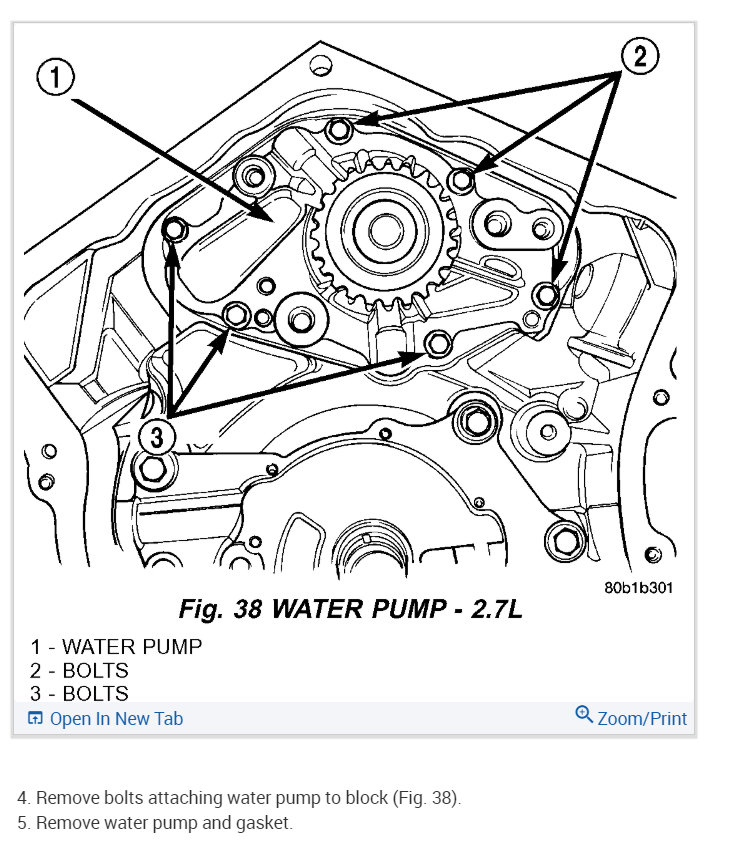 1

2

3

80b1b301

Fig. 38 WATER PUMP - 2.7L

1 - WATER PUMP
2 - BOLTS
3 - BOLTS

Open In New Tab

Zoom/Print

4. Remove bolts attaching water pump to block (Fig. 38).
5. Remove water pump and gasket.