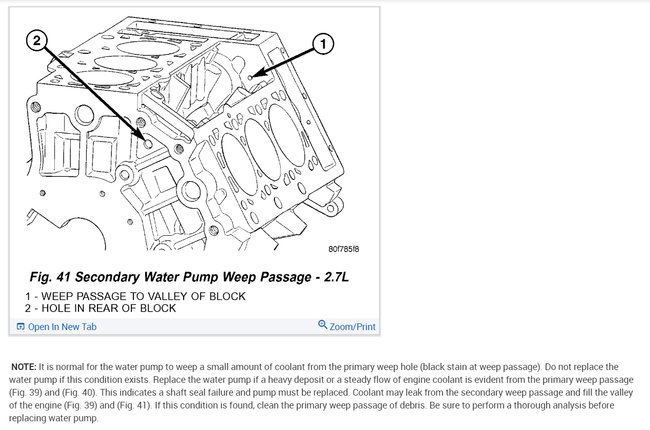 2

1

80f785f8

Fig. 41 Secondary Water Pump Weep Passage - 2.7L

1 - WEEP PASSAGE TO VALLEY OF BLOCK
2 - HOLE IN REAR OF BLOCK

Open In New Tab

Zoom/Print

NOTE: It is normal for the water pump to weep a small amount of coolant from the primary weep hole (black stain at weep passage). Do not replace the water pump if this condition exists. Replace the water pump if a heavy deposit or a steady flow of engine coolant is evident from the primary weep passage (Fig. 39) and (Fig. 40). This indicates a shaft seal failure and pump must be replaced. Coolant may leak from the secondary weep passage and fill the valley of the engine (Fig. 39) and (Fig. 41). If this condition is found, clean the primary weep passage of debris. Be sure to perform a thorough analysis before replacing water pump.