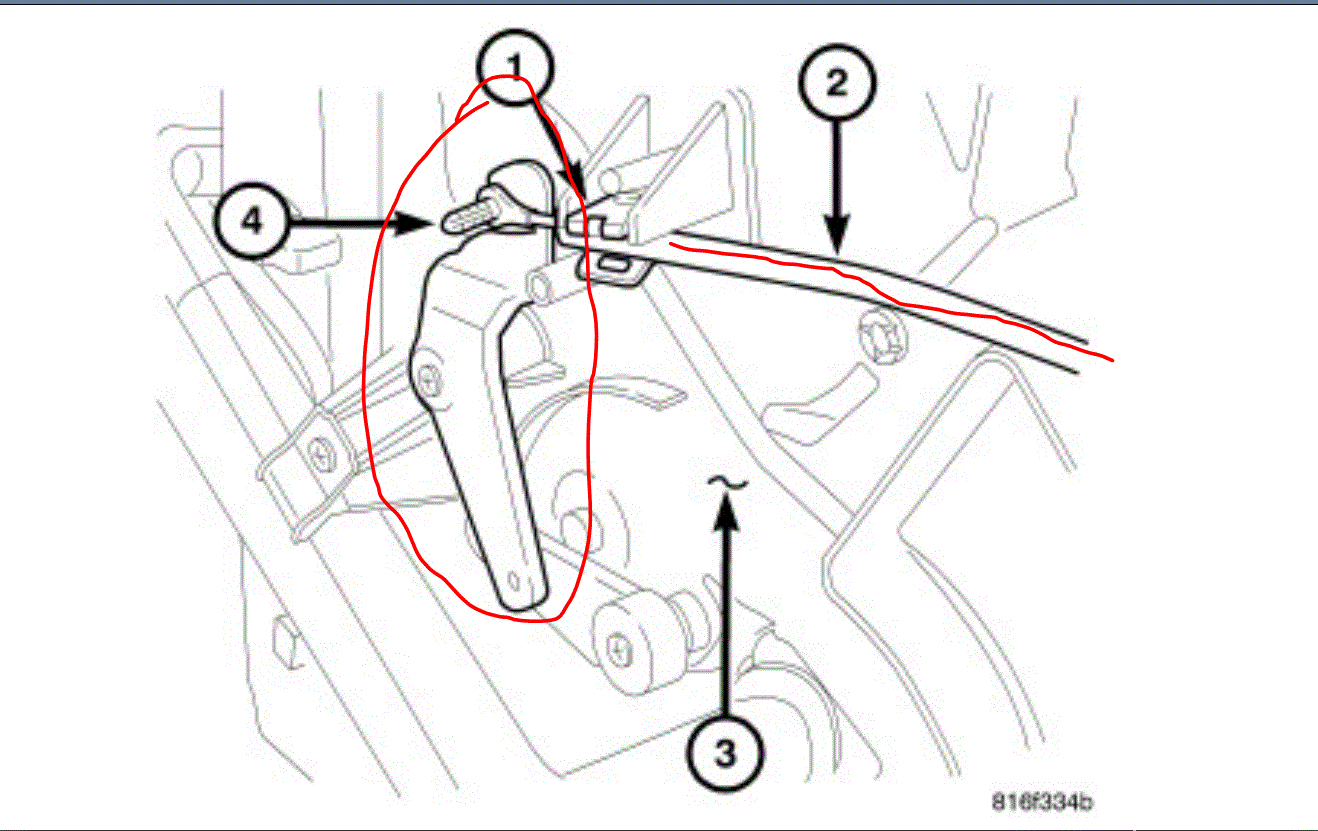 1
2
4
3
816f334b