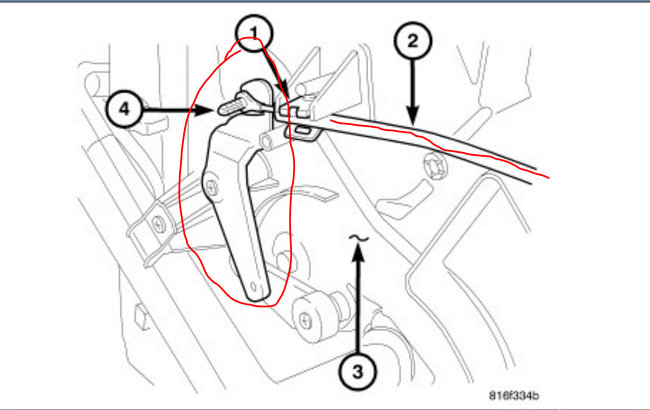 1
2
4
3
816f334b