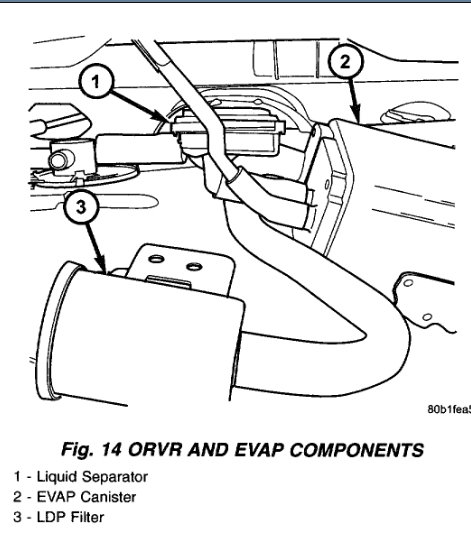 1
2
3
80b1fea5

Fig. 14 ORVR AND EVAP COMPONENTS

1 - Liquid Separator
2 - EVAP Canister
3 - LDP Filter