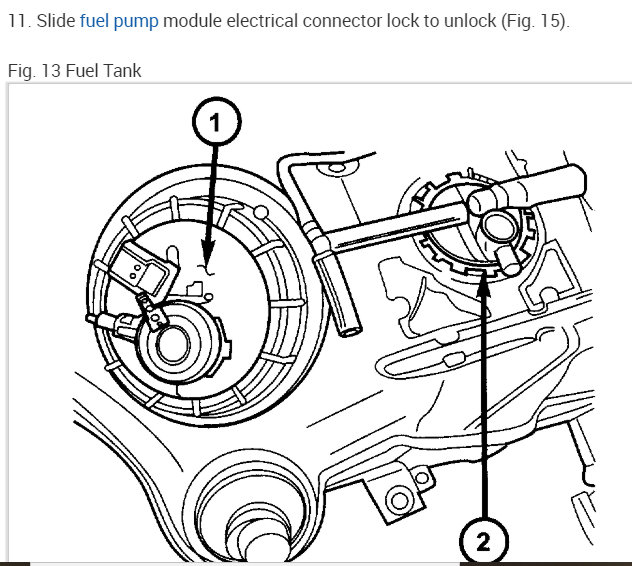 11. Slide fuel pump module electrical connector lock to unlock (Fig. 15).

Fig. 13 Fuel Tank

1

2