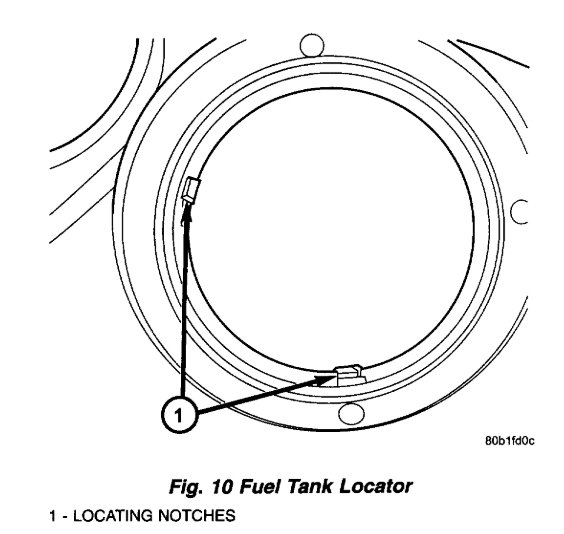 1

80b1fd0c

Fig. 10 Fuel Tank Locator

1 - LOCATING NOTCHES