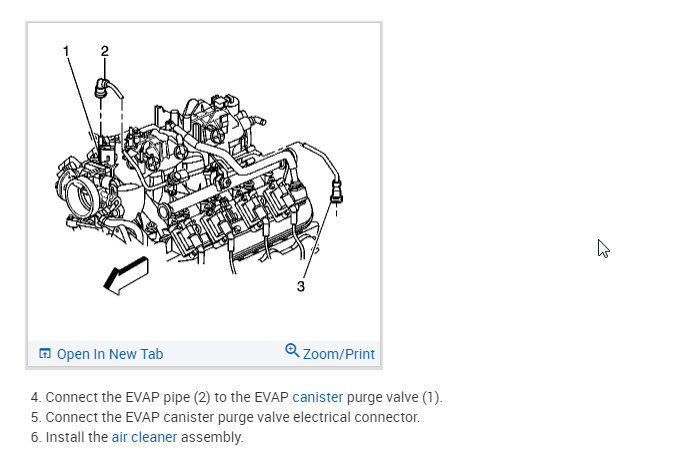 1
2
3

Open In New Tab
Zoom/Print

4. Connect the EVAP pipe (2) to the EVAP canister purge valve (1).
5. Connect the EVAP canister purge valve electrical connector.
6. Install the air cleaner assembly.