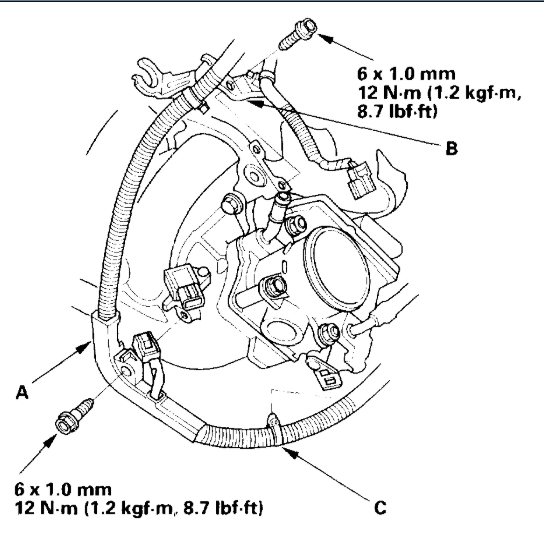 6 x 1.0 mm
12 N·m (1.2 kgf·m, 8.7 lbf·ft)

B

A

6 x 1.0 mm
12 N·m (1.2 kgf·m, 8.7 lbf·ft)

C