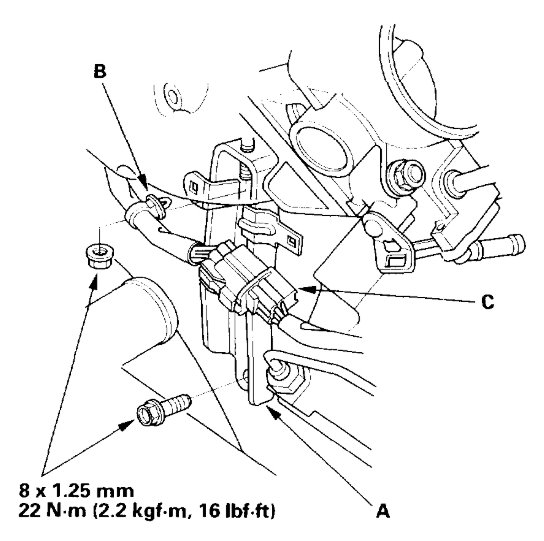 B

C

8 x 1.25 mm
22 N·m (2.2 kgf·m, 16 lbf·ft)

A