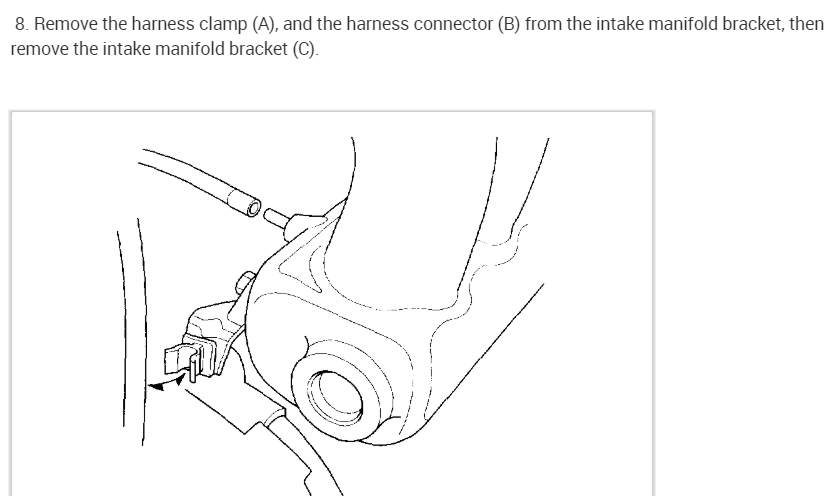 8. Remove the harness clamp (A), and the harness connector (B) from the intake manifold bracket, then remove the intake manifold bracket (C).