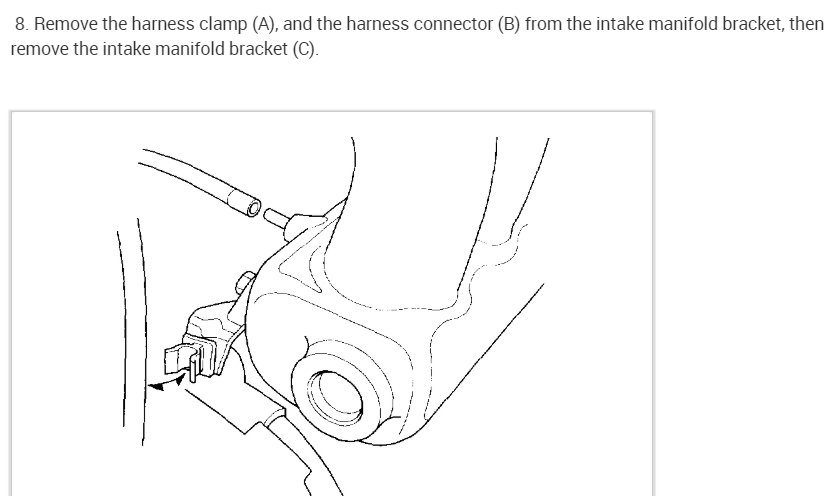 8. Remove the harness clamp (A), and the harness connector (B) from the intake manifold bracket, then remove the intake manifold bracket (C).