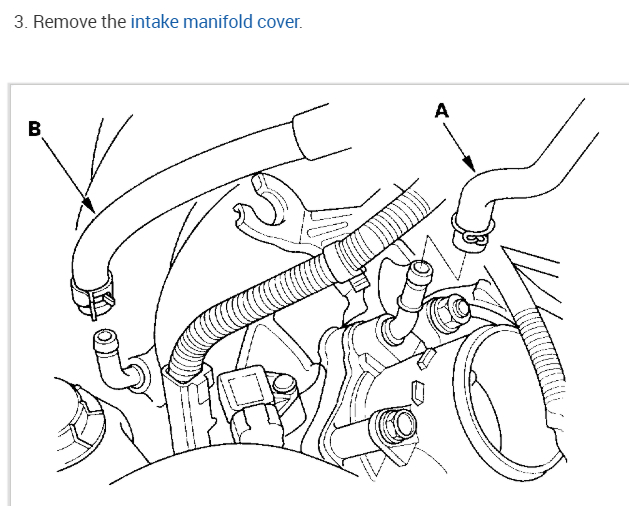 3. Remove the intake manifold cover.

B

A