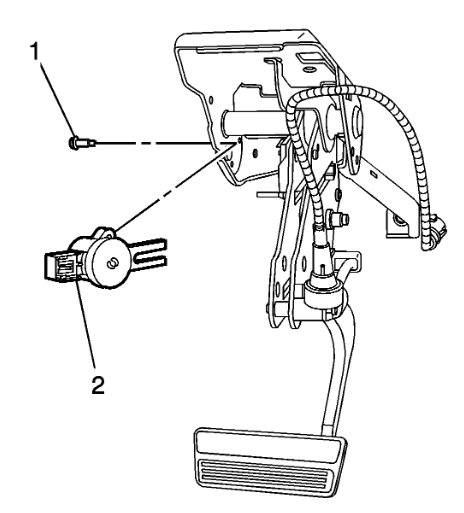 1

2