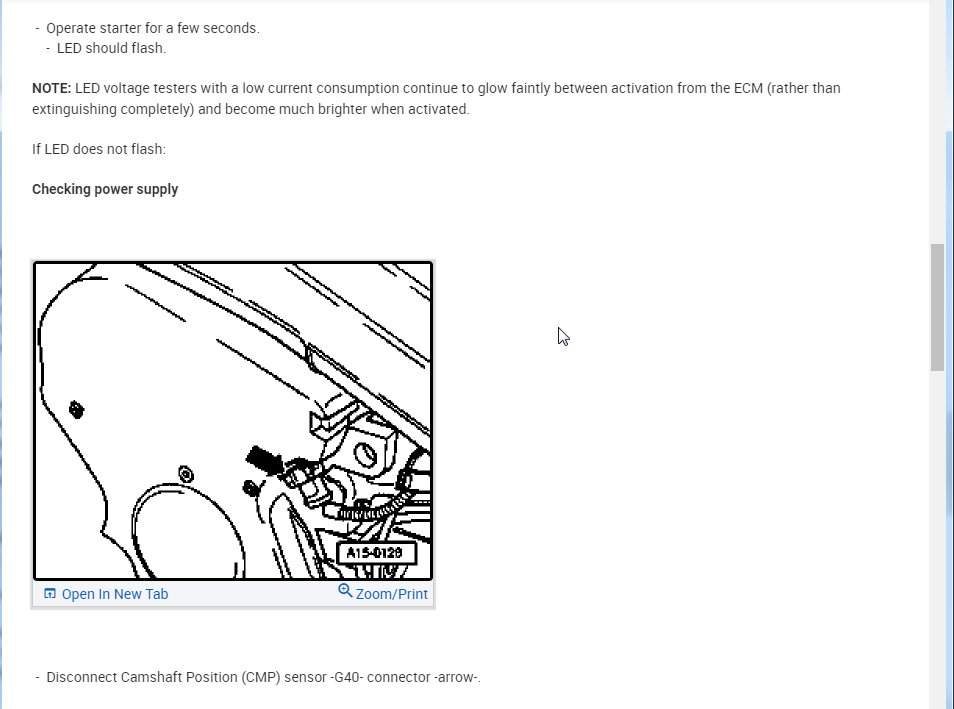 - Operate starter for a few seconds.
- LED should flash.

NOTE: LED voltage testers with a low current consumption continue to glow faintly between activation from the ECM (rather than extinguishing completely) and become much brighter when activated.

If LED does not flash:

Checking power supply

A15-0129

Open In New Tab

Zoom/Print

- Disconnect Camshaft Position (CMP) sensor -G40- connector -arrow-.