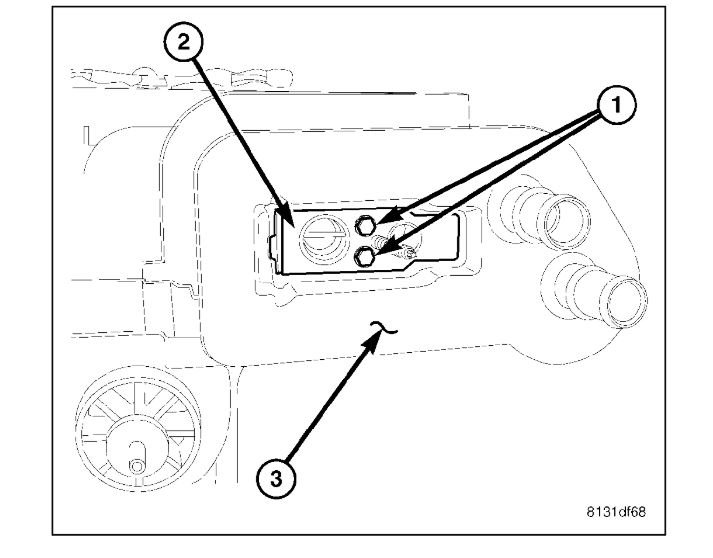 2

1

3

8131df68