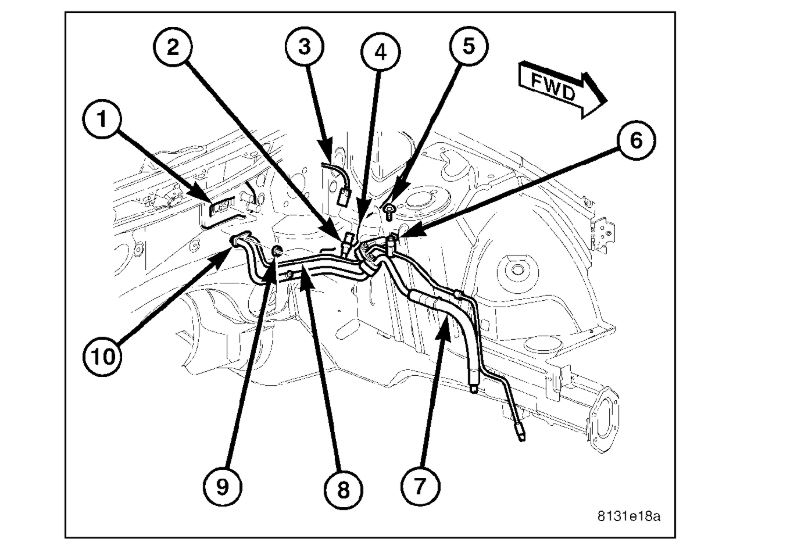 1
2
3
4
5
FWD
6
10
9
8
7
8131e18a