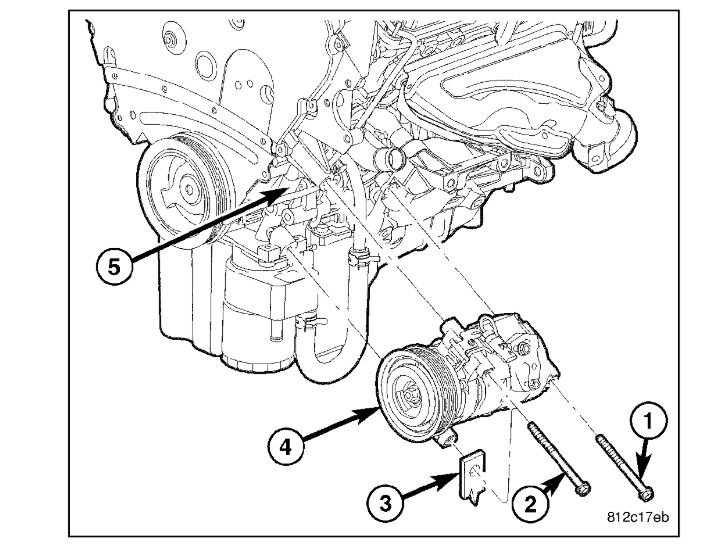 5
4
3
2
1
812c17eb