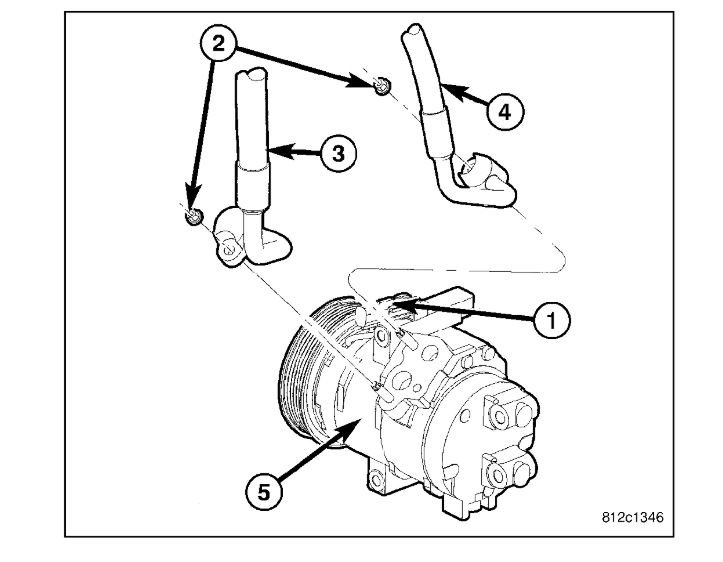 2
4
3
1
5
812c1346