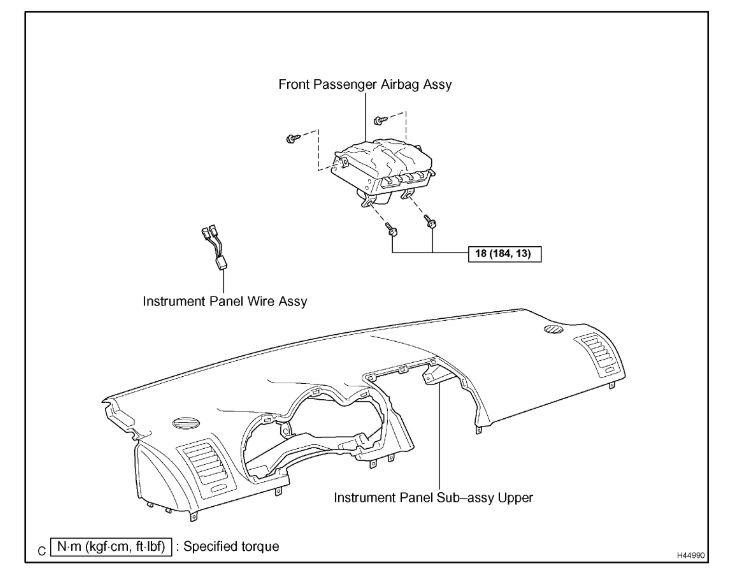 Front Passenger Airbag Assy

18 (184, 13)

Instrument Panel Wire Assy

Instrument Panel Sub–assy Upper

C N·m (kgf·cm, ft·lbf) : Specified torque

H44990