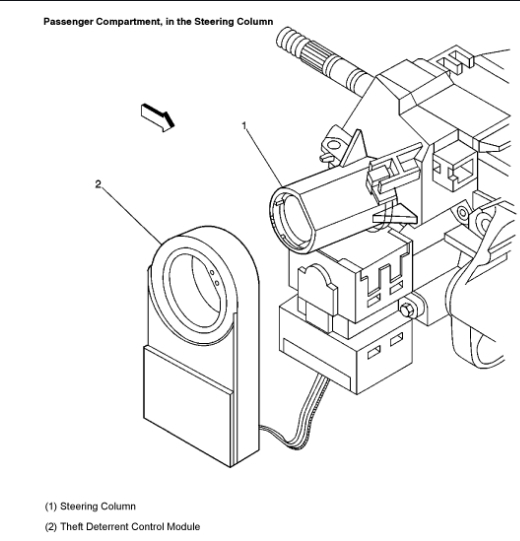 Passenger Compartment, in the Steering Column

1

2

(1) Steering Column

(2) Theft Deterrent Control Module