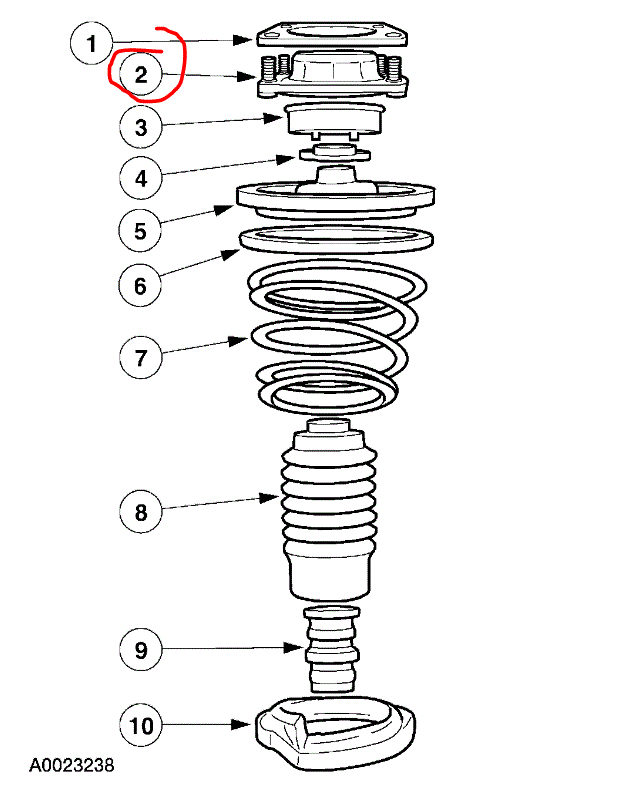 1
2
3
4
5
6
7
8
9
10
A0023238